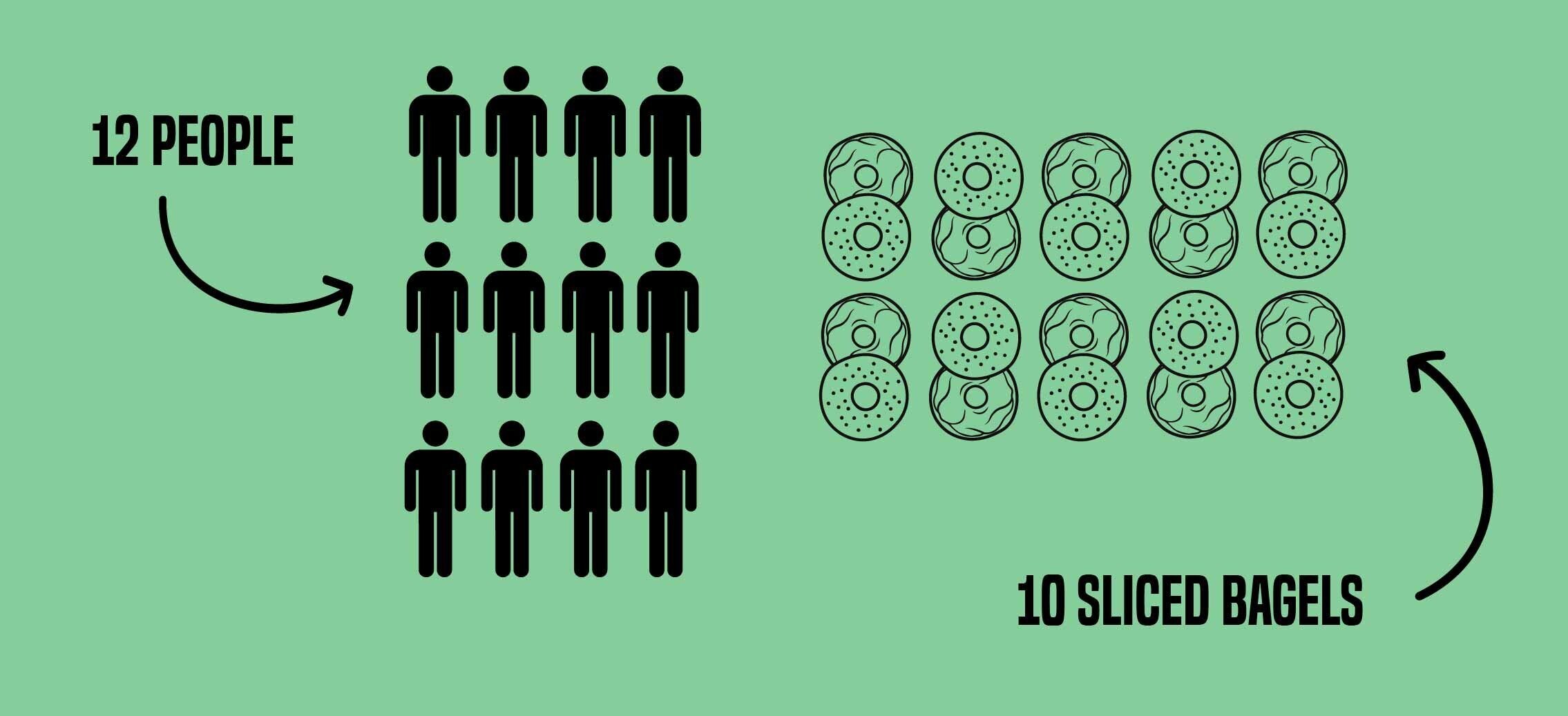 12 PEOPLE

10 SLICED BAGELS