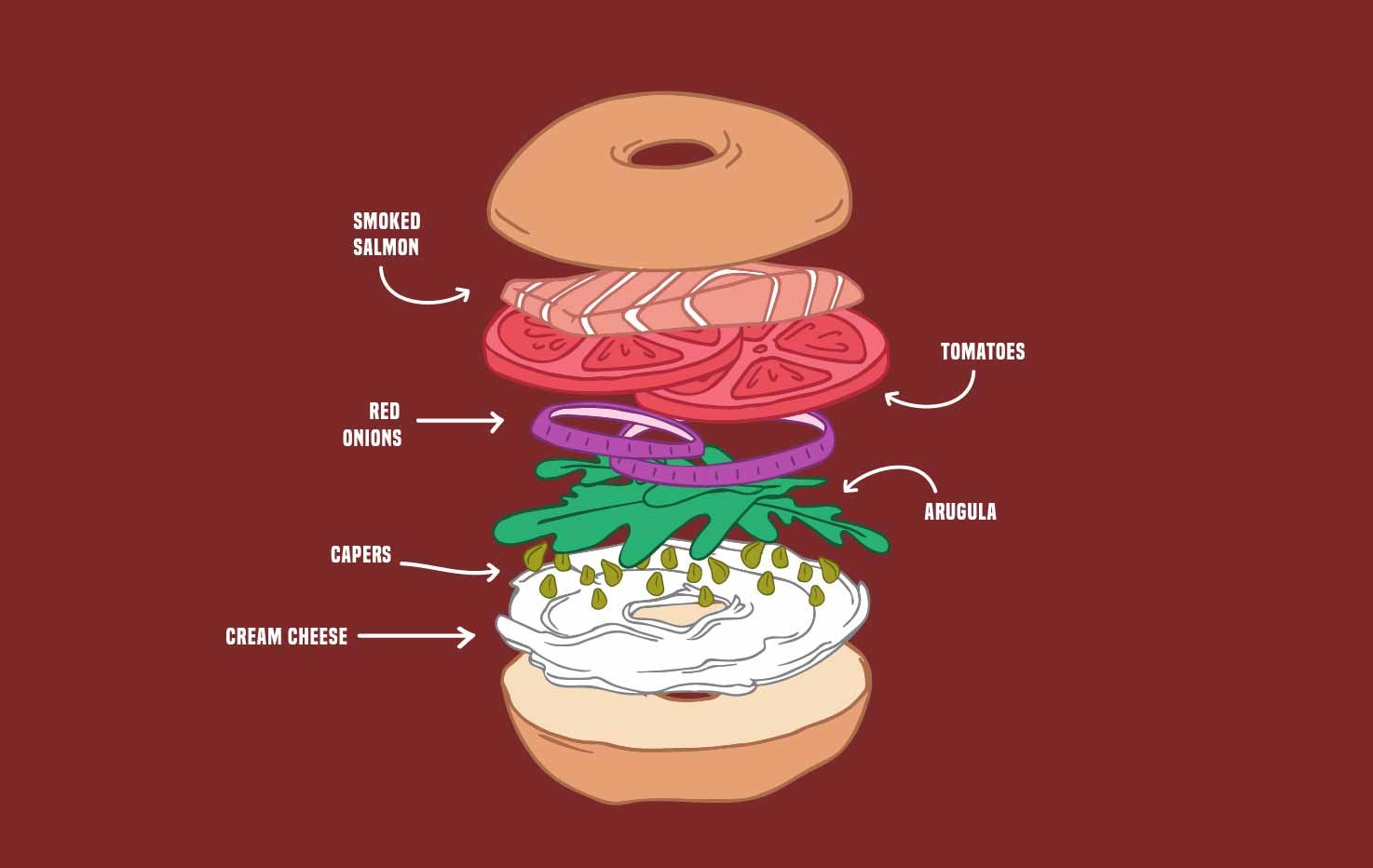 SMOKED SALMON

TOMATOES

RED ONIONS

ARUGULA

CAPERS

CREAM CHEESE